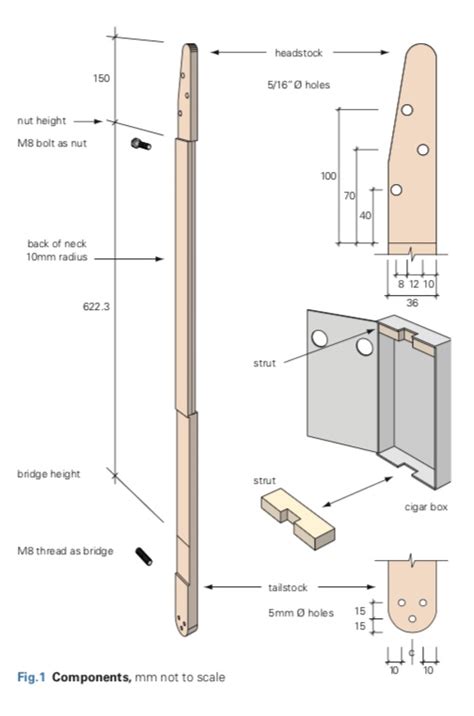 150

nut height

M8 bolt as nut

back of neck 10mm radius

622.3

bridge height

M8 thread as bridge

headstock

5/16" Ø holes

100

70

40

8 12 10

36

strut

strut

cigar box

tailstock

5mm Ø holes

15

15

10 10

Fig.1 Components, mm not to scale