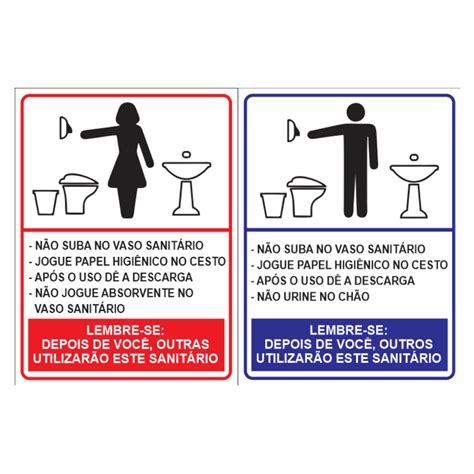 - NÃO SUBA NO VASO SANITÁRIO
- JOGUE PAPEL HIGIÊNICO NO CESTO
- APÓS O USO DÊ A DESCARGA
- NÃO JOGUE ABSORVENTE NO VASO SANITÁRIO

LEMBRE-SE:
DEPOIS DE VOCÊ, OUTRAS UTILIZARÃO ESTE SANITÁRIO

- NÃO SUBA NO VASO SANITÁRIO
- JOGUE PAPEL HIGIÊNICO NO CESTO
- APÓS O USO DÊ A DESCARGA
- NÃO URINE NO CHÃO

LEMBRE-SE:
DEPOIS DE VOCÊ, OUTROS UTILIZARÃO ESTE SANITÁRIO