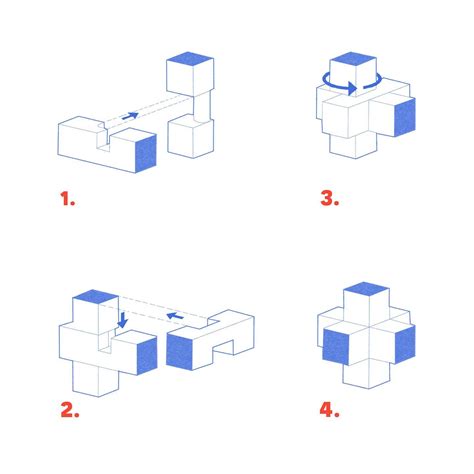 1.

3.

2.

4.