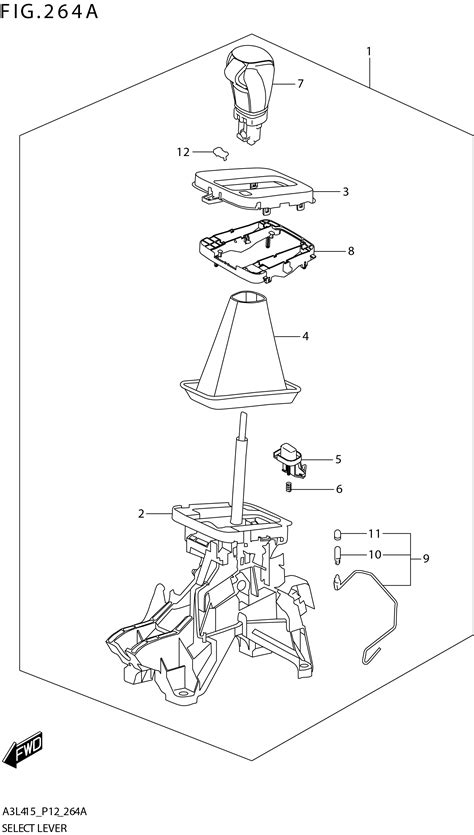 FIG.264A

1
7
12
3
8
4
5
6
2
11
10
9

FWD

A3L415_P12_264A
SELECT LEVER