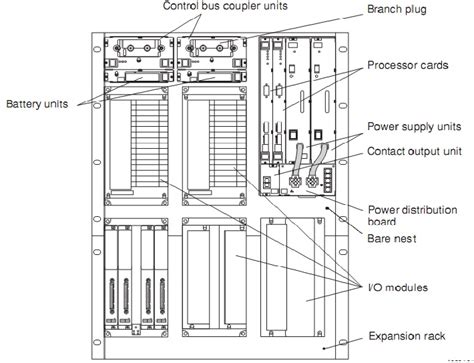 Control bus coupler units
Branch plug
Processor cards
Battery units
Power supply units
Contact output unit
Power distribution board
Bare nest
I/O modules
Expansion rack