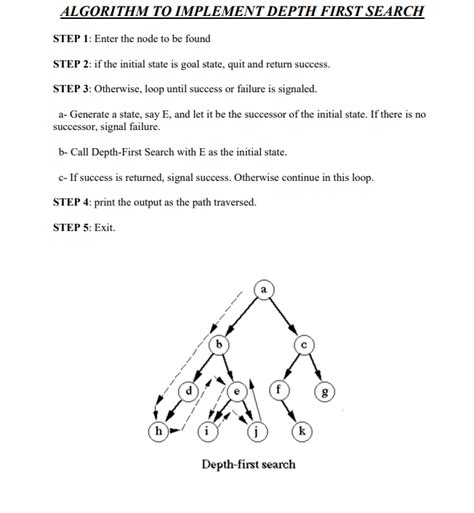 ALGORITHM TO IMPLEMENT DEPTH FIRST SEARCH

STEP 1: Enter the node to be found

STEP 2: if the initial state is goal state, quit and return success.

STEP 3: Otherwise, loop until success or failure is signaled.

a- Generate a state, say E, and let it be the successor of the initial state. If there is no successor, signal failure.

b- Call Depth-First Search with E as the initial state.

c- If success is returned, signal success. Otherwise continue in this loop.

STEP 4: print the output as the path traversed.

STEP 5: Exit.

a

b

c

d

e

f

g

h

i

j

k

Depth-first search