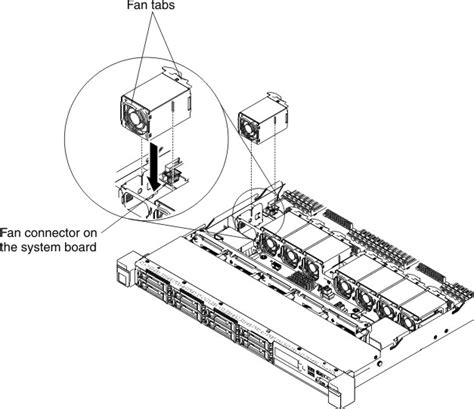 Fan tabs

Fan connector on the system board