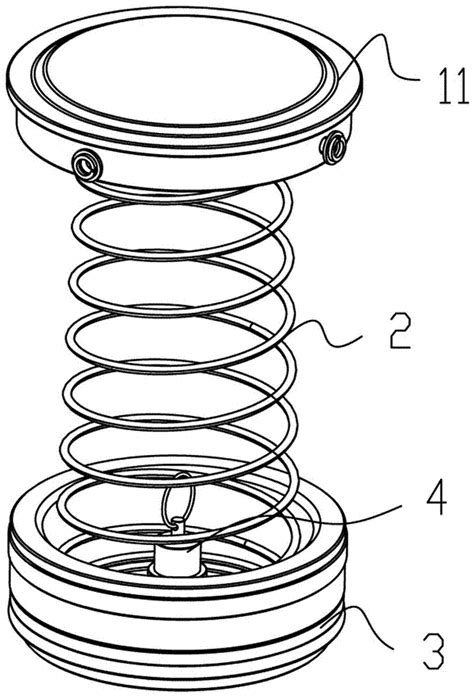 11
2
4
3