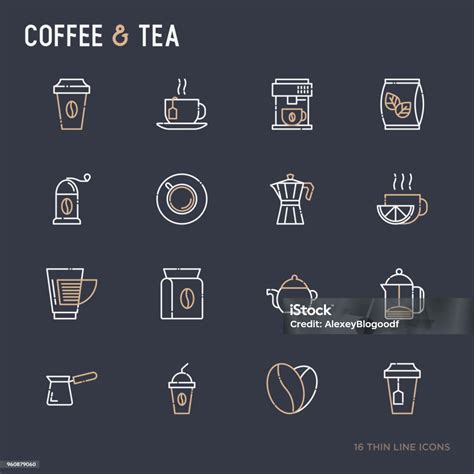 COFFEE & TEA

iStock
Credit: AlexeyBlogoodf

16 THIN LINE ICONS

960879060