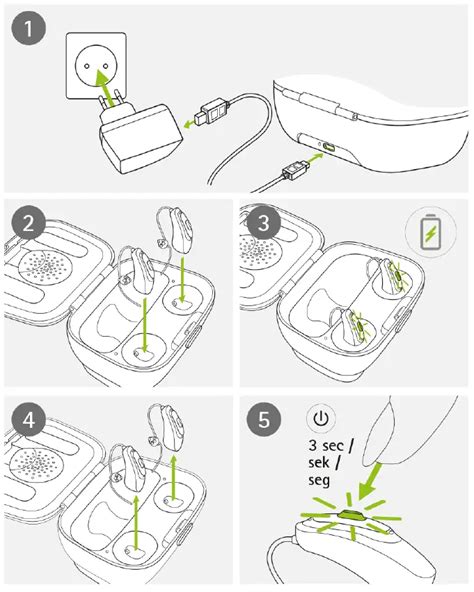 1

2

3

4

5

3 sec / sek / seg