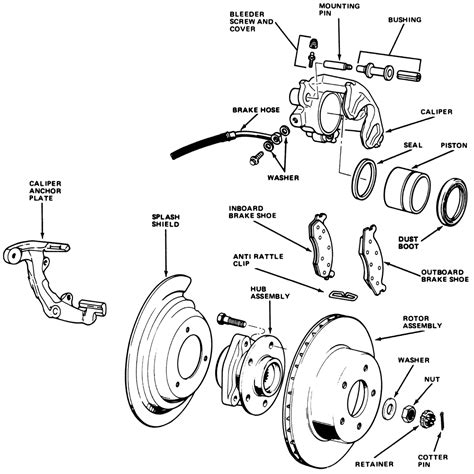 BLEEDER SCREW AND COVER
MOUNTING PIN
BUSHING
BRAKE HOSE
CALIPER
SEAL
PISTON
WASHER
CALIPER ANCHOR PLATE
INBOARD BRAKE SHOE
SPLASH SHIELD
DUST BOOT
ANTI RATTLE CLIP
OUTBOARD BRAKE SHOE
HUB ASSEMBLY
ROTOR ASSEMBLY
WASHER
NUT
RETAINER
COTTER PIN