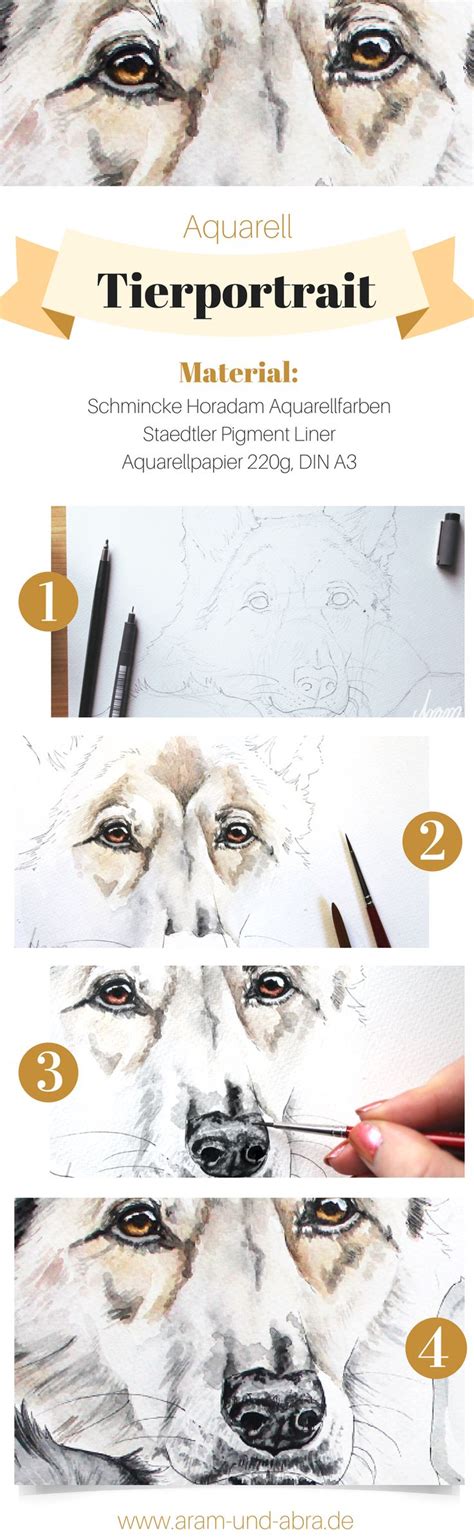 Aquarell

Tierportrait

Material:
Schmincke Horadam Aquarellfarben
Staedtler Pigment Liner
Aquarellpapier 220g, DIN A3

1

2

3

4

www.aram-und-abra.de