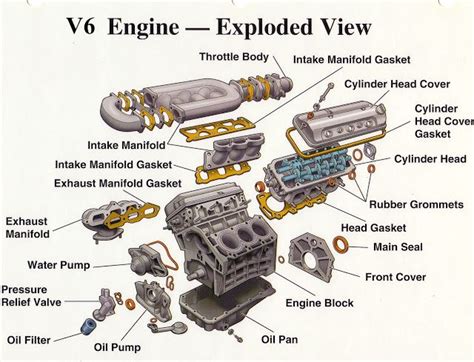 V6 Engine — Exploded View

Throttle Body

Intake Manifold Gasket

Cylinder Head Cover

Cylinder Head Cover Gasket

Intake Manifold

Intake Manifold Gasket

Cylinder Head

Exhaust Manifold Gasket

Rubber Grommets

Exhaust Manifold

Head Gasket

Main Seal

Water Pump

Front Cover

Pressure Relief Valve

Engine Block

Oil Filter

Oil Pump

Oil Pan