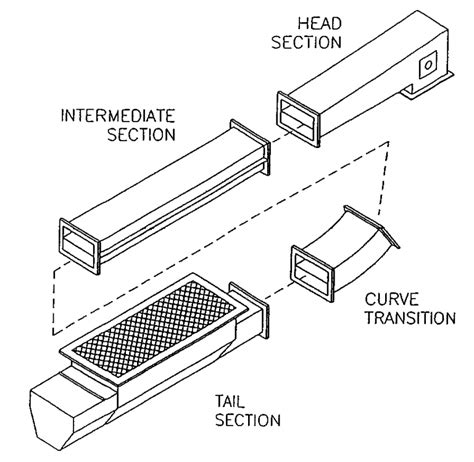 HEAD SECTION

INTERMEDIATE SECTION

CURVE TRANSITION

TAIL SECTION