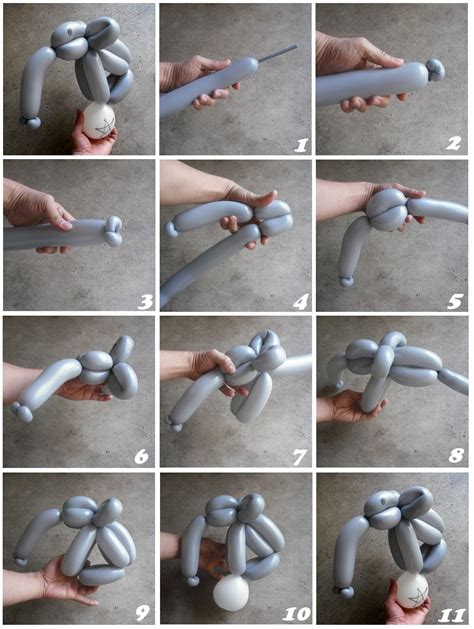 1
2
3
4
5
6
7
8
9
10
11