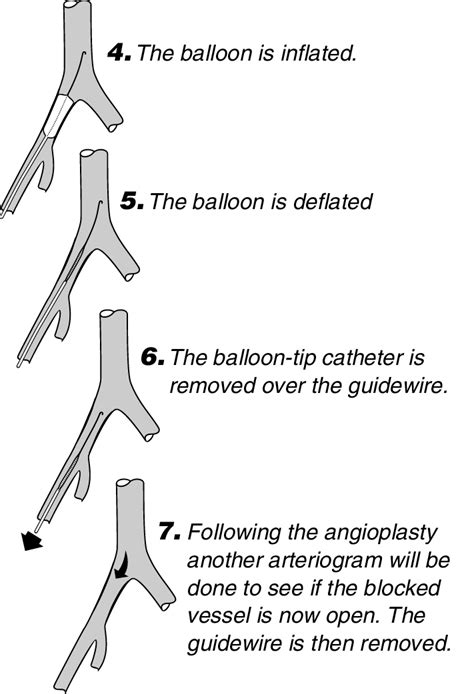 4. The balloon is inflated.

5. The balloon is deflated

6. The balloon-tip catheter is removed over the guidewire.

7. Following the angioplasty another arteriogram will be done to see if the blocked vessel is now open. The guidewire is then removed.