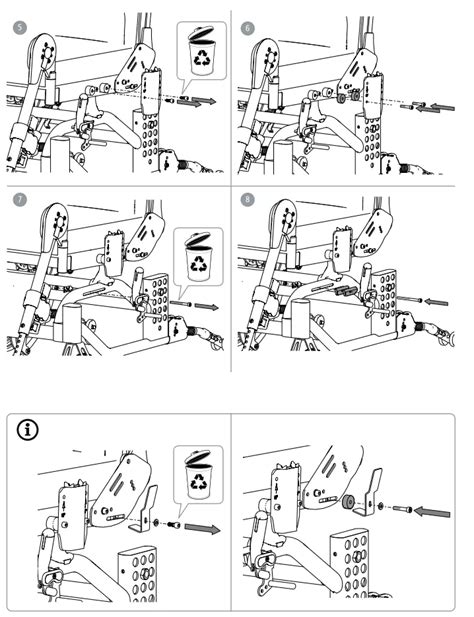 5

6

7

8

i