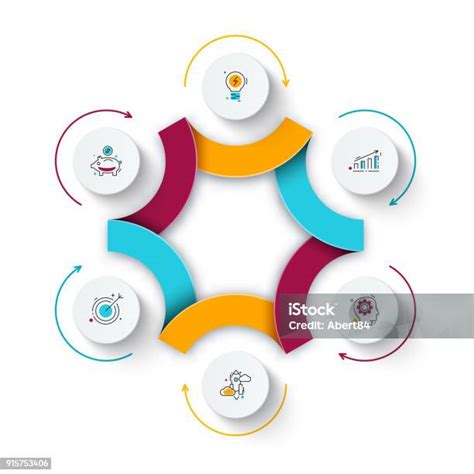 iStock
Credit: Abert84
915753406