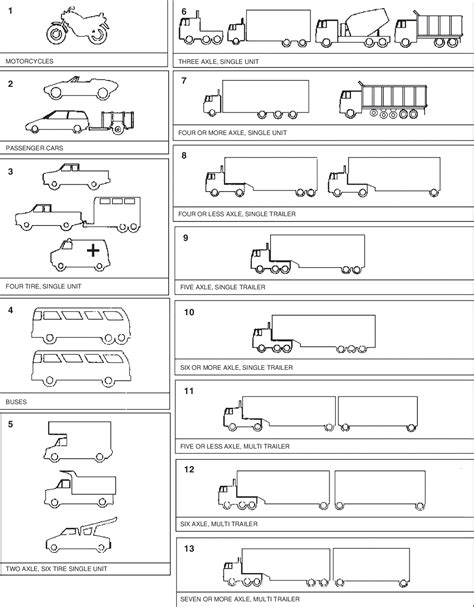 1

MOTORCYCLES

2

PASSENGER CARS

3

FOUR TIRE, SINGLE UNIT

4

BUSES

5

TWO AXLE, SIX TIRE SINGLE UNIT

6

THREE AXLE, SINGLE UNIT

7

FOUR OR MORE AXLE, SINGLE UNIT

8

FOUR OR LESS AXLE, SINGLE TRAILER

9

FIVE AXLE, SINGLE TRAILER

10

SIX OR MORE AXLE, SINGLE TRAILER

11

FIVE OR LESS AXLE, MULTI TRAILER

12

SIX AXLE, MULTI TRAILER

13

SEVEN OR MORE AXLE, MULTI TRAILER