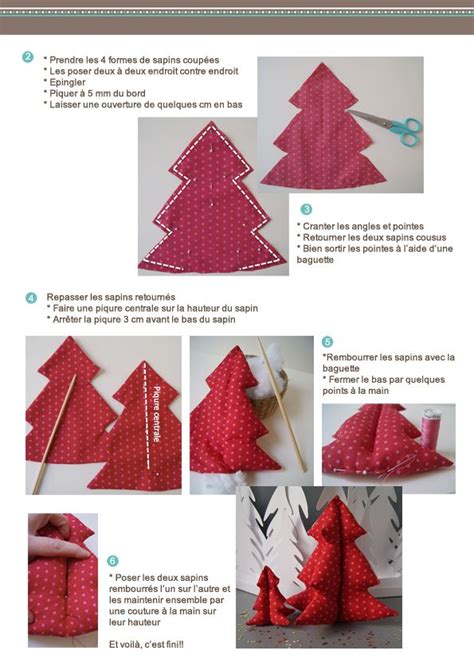 2

* Prendre les 4 formes de sapins coupées
* Les poser deux à deux endroit contre endroit
* Epingler
* Piquer à 5 mm du bord
* Laisser une ouverture de quelques cm en bas

3

* Cranter les angles et pointes
* Retourner les deux sapins cousus
* Bien sortir les pointes à l'aide d'une baguette

4

Repasser les sapins retournés
* Faire une piqure centrale sur la hauteur du sapin
* Arrêter la piqure 3 cm avant le bas du sapin

Piqure centrale

5

*Rembourrer les sapins avec la baguette
* Fermer le bas par quelques points à la main

6

* Poser les deux sapins rembourrés l'un sur l'autre et les maintenir ensemble par une couture à la main sur leur hauteur

Et voilà, c'est fini!!