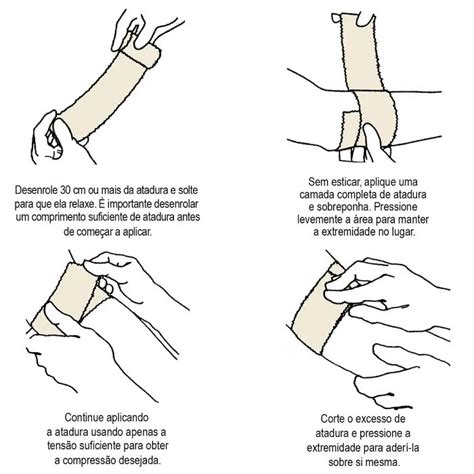 Desenrole 30 cm ou mais da atadura e solte para que ela relaxe. É importante desenrolar um comprimento suficiente de atadura antes de começar a aplicar.

Sem esticar, aplique uma camada completa de atadura e sobreponha. Pressione levemente a área para manter a extremidade no lugar.

Continue aplicando a atadura usando apenas a tensão suficiente para obter a compressão desejada.

Corte o excesso de atadura e pressione a extremidade para aderí-la sobre si mesma.