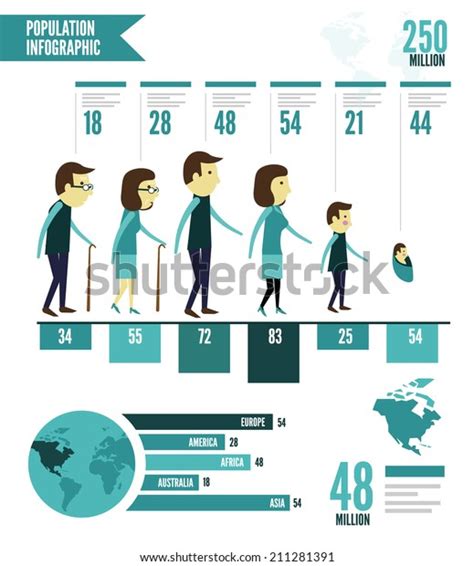 POPULATION INFOGRAPHIC

250 MILLION

18

28

48

54

21

44

shutterstock

34

55

72

83

25

54

EUROPE 54

AMERICA 28

AFRICA 48

AUSTRALIA 18

ASIA 54

48 MILLION

www.shutterstock.com · 211281391