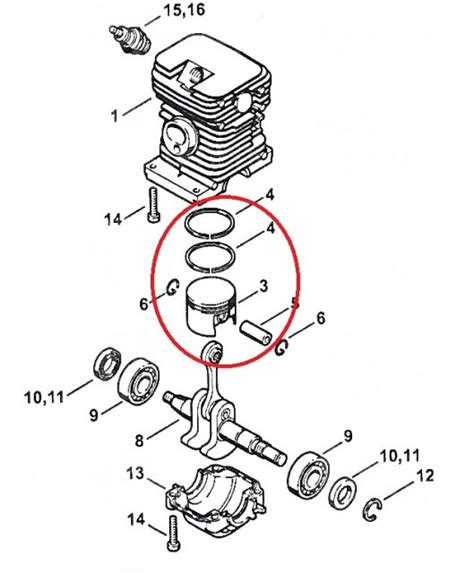 15,16
1
14
4
4
6
3
5
6
10,11
9
8
9
10,11
12
13
14