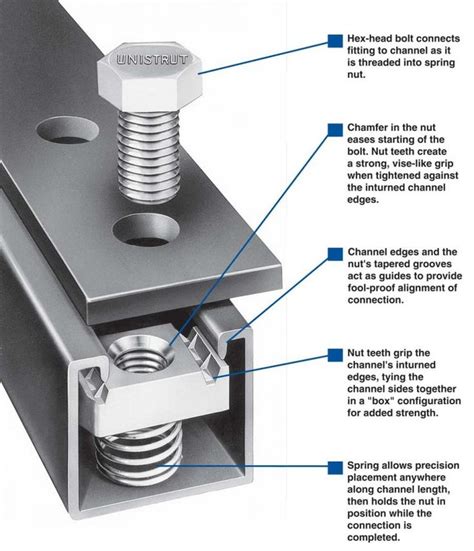 UNISTRUT

Hex-head bolt connects fitting to channel as it is threaded into spring nut.

Chamfer in the nut eases starting of the bolt. Nut teeth create a strong, vise-like grip when tightened against the inturned channel edges.

Channel edges and the nut's tapered grooves act as guides to provide fool-proof alignment of connection.

Nut teeth grip the channel's inturned edges, tying the channel sides together in a "box" configuration for added strength.

Spring allows precision placement anywhere along channel length, then holds the nut in position while the connection is completed.