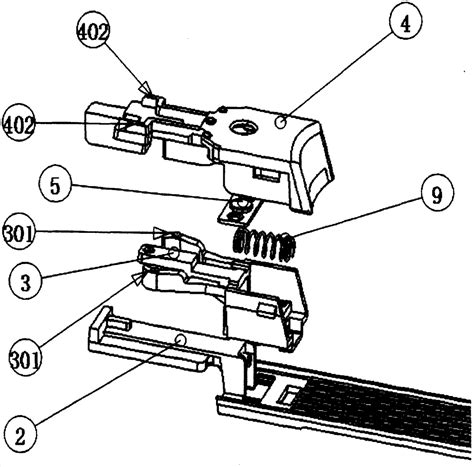 402
4
402
5
9
301
3
301
2