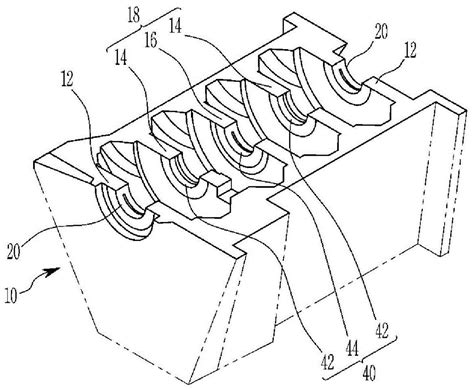 18
14
16
14
20
12
12
20
10
42
44
42
40