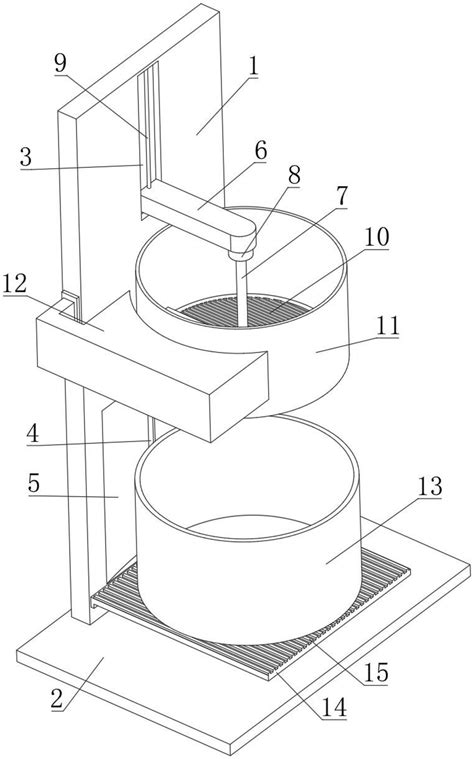 9
1
3
6
8
7
10
12
11
4
5
13
15
2
14