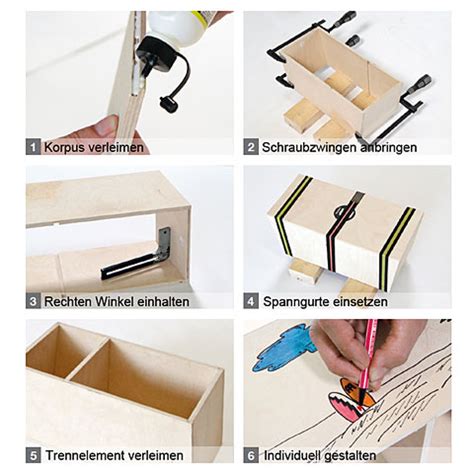 1 Korpus verleimen

2 Schraubzwingen anbringen

3 Rechten Winkel einhalten

4 Spanngurte einsetzen

5 Trennelement verleimen

6 Individuell gestalten