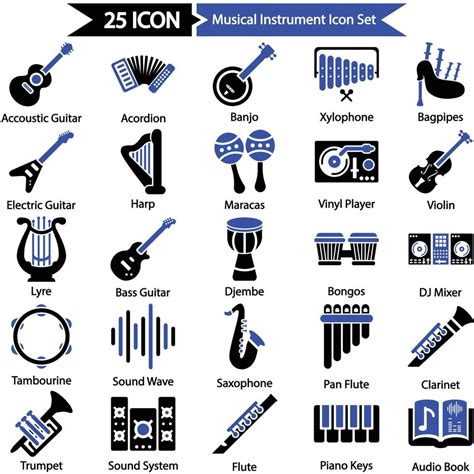 25 ICON
Musical Instrument Icon Set

Accoustic Guitar
Acordion
Banjo
Xylophone
Bagpipes

Electric Guitar
Harp
Maracas
Vinyl Player
Violin

Lyre
Bass Guitar
Djembe
Bongos
DJ Mixer

Tambourine
Sound Wave
Saxophone
Pan Flute
Clarinet

Trumpet
Sound System
Flute
Piano Keys
Audio Book