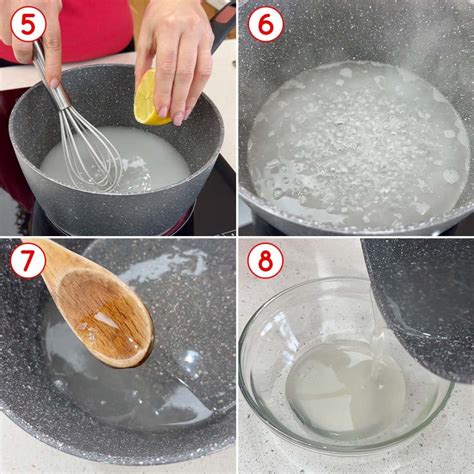 5

6

7

8