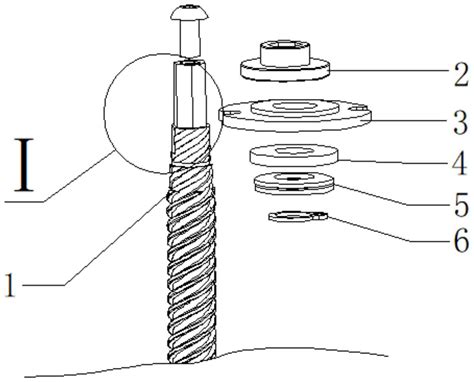 2
3
I
4
5
6
1