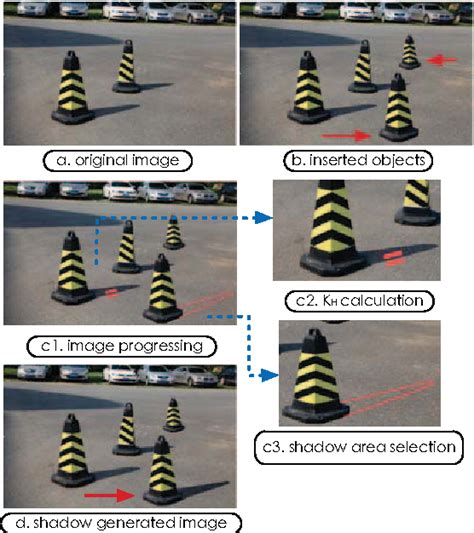 a. original image

b. inserted objects

c1. image progressing

c2. $K_H$ calculation

c3. shadow area selection

d. shadow generated image