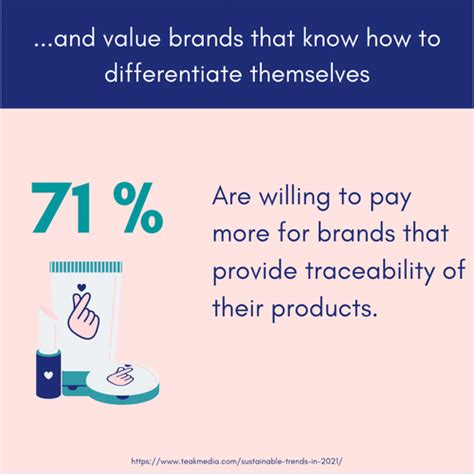 ...and value brands that know how to differentiate themselves

71 %

Are willing to pay more for brands that provide traceability of their products.

https://www.teakmedia.com/sustainable-trends-in-2021/