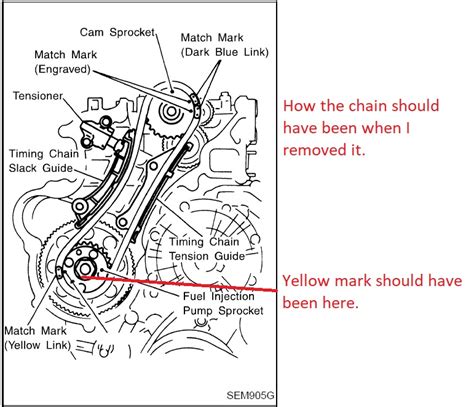 Cam Sprocket

Match Mark
(Dark Blue Link)

Match Mark
(Engraved)

Tensioner

Timing Chain
Slack Guide

Timing Chain
Tension Guide

Fuel Injection
Pump Sprocket

Match Mark
(Yellow Link)

SEM905G

How the chain should have been when I removed it.

Yellow mark should have been here.