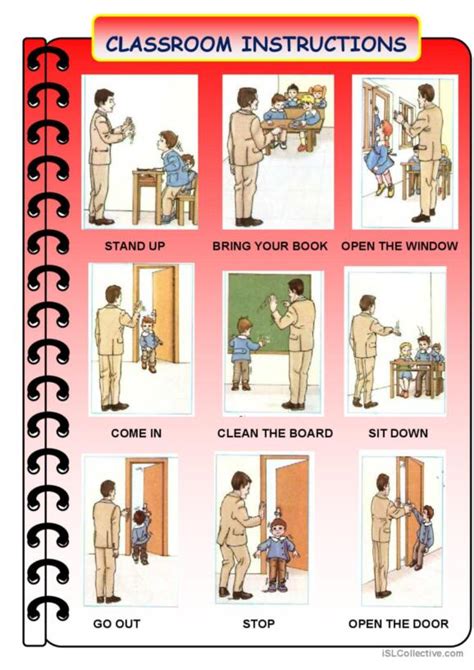 CLASSROOM INSTRUCTIONS

STAND UP

BRING YOUR BOOK

OPEN THE WINDOW

COME IN

CLEAN THE BOARD

SIT DOWN

GO OUT

STOP

OPEN THE DOOR

iSLCollective.com