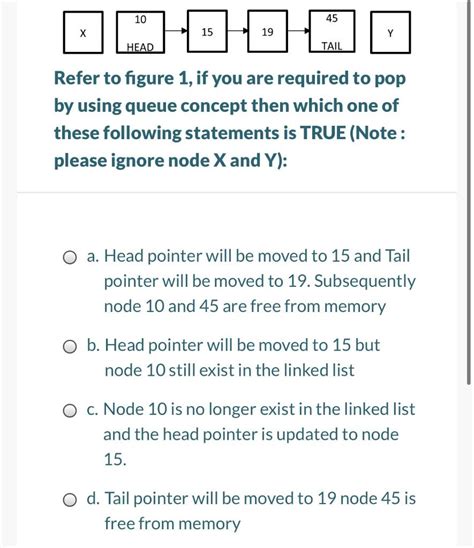 X

10

HEAD

15

19

45

TAIL

Y

Refer to figure 1, if you are required to pop by using queue concept then which one of these following statements is TRUE (Note : please ignore node X and Y):

a. Head pointer will be moved to 15 and Tail pointer will be moved to 19. Subsequently node 10 and 45 are free from memory

b. Head pointer will be moved to 15 but node 10 still exist in the linked list

c. Node 10 is no longer exist in the linked list and the head pointer is updated to node 15.

d. Tail pointer will be moved to 19 node 45 is free from memory