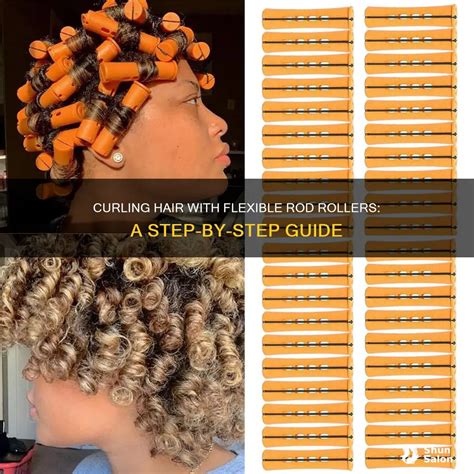 CURLING HAIR WITH FLEXIBLE ROD ROLLERS:
A STEP-BY-STEP GUIDE

Shun Salon