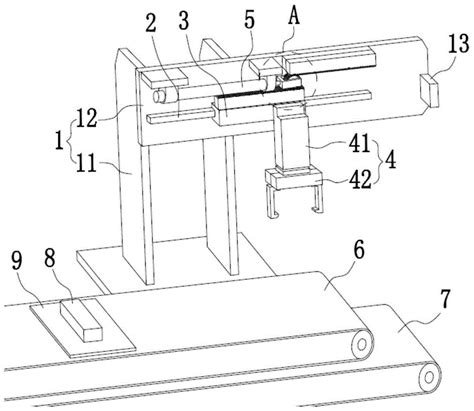 2
3
5
A
13
12
1
11
41
4
42
9
8
6
7