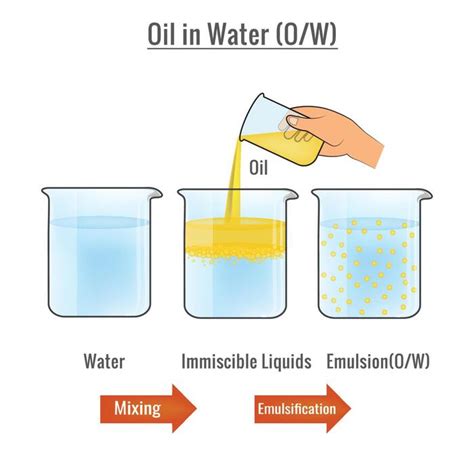 Oil in Water (O/W)

Oil

Water

Immiscible Liquids

Emulsion(O/W)

Mixing

Emulsification