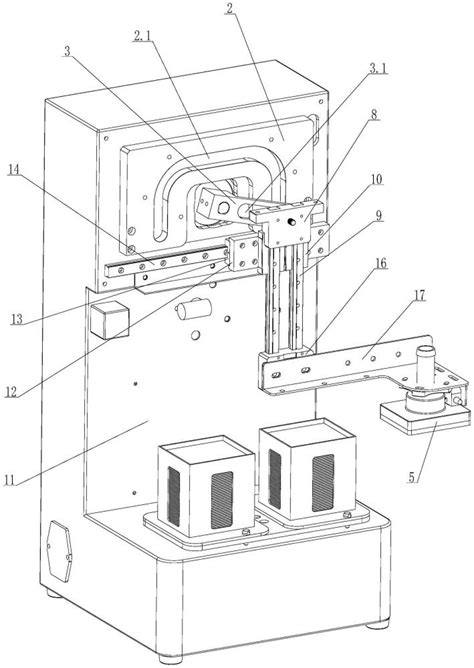 2
2.1
3
3.1
8
14
10
9
16
17
13
12
11
5