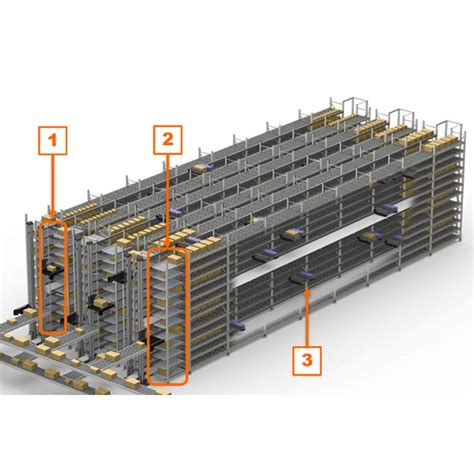 1
2
3