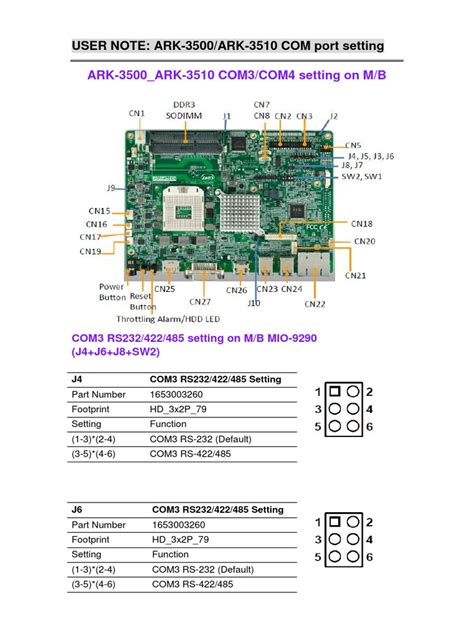 USER NOTE: ARK-3500/ARK-3510 COM port setting

ARK-3500_ARK-3510 COM3/COM4 setting on M/B

CN1
DDR3 SODIMM
J1
CN7 CN8
CN2
CN3
J2
CN5
J4, J5, J3, J6
J8, J7
SW2, SW1
J9
CN15
CN16
CN17
CN19
CN18
CN20
CN21
Power Button
Reset Button
Throttling Alarm/HDD LED
CN25
CN27
CN26
J10
CN23
CN24
CN22

COM3 RS232/422/485 setting on M/B MIO-9290 (J4+J6+J8+SW2)

| J4 | COM3 RS232/422/485 Setting |
|---|---|
| Part Number | 1653003260 |
| Footprint | HD_3x2P_79 |
| Setting | Function |
| (1-3)*(2-4) | COM3 RS-232 (Default) |
| (3-5)*(4-6) | COM3 RS-422/485 |

1 2
3 4
5 6

| J6 | COM3 RS232/422/485 Setting |
|---|---|
| Part Number | 1653003260 |
| Footprint | HD_3x2P_79 |
| Setting | Function |
| (1-3)*(2-4) | COM3 RS-232 (Default) |
| (3-5)*(4-6) | COM3 RS-422/485 |

1 2
3 4
5 6