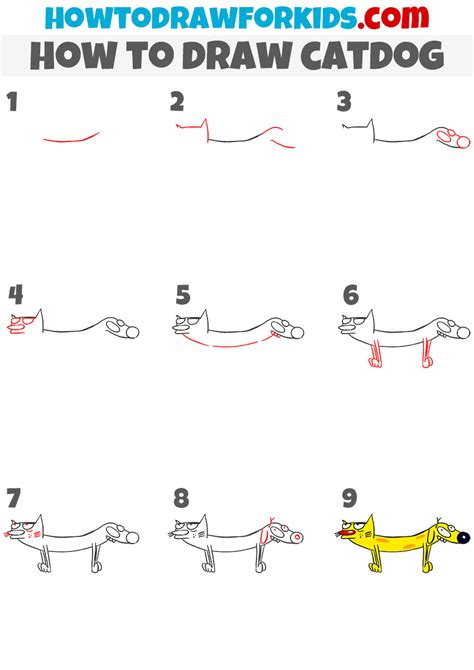 HOWTODRAWFORKIDS.com
HOW TO DRAW CATDOG

1

2

3

4

5

6

7

8

9