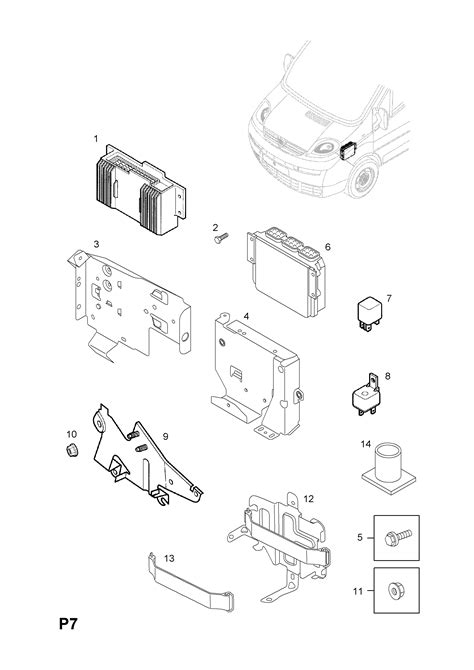 1
2
3
6
7
4
8
10
9
14
12
5
13
11
P7