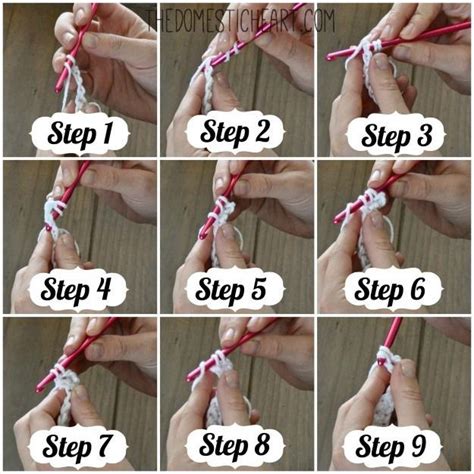 THEDOMESTICHEART.COM

Step 1

Step 2

Step 3

Step 4

Step 5

Step 6

Step 7

Step 8

Step 9