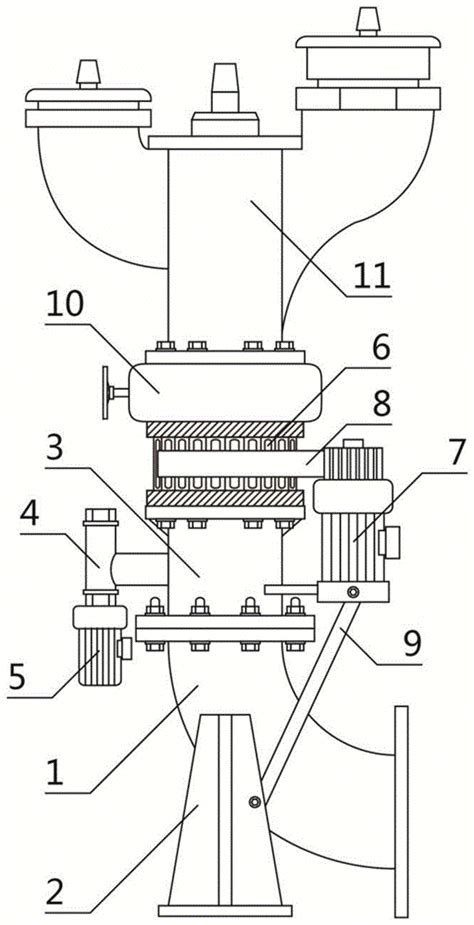 11
10
6
8
3
7
4
9
5
1
2