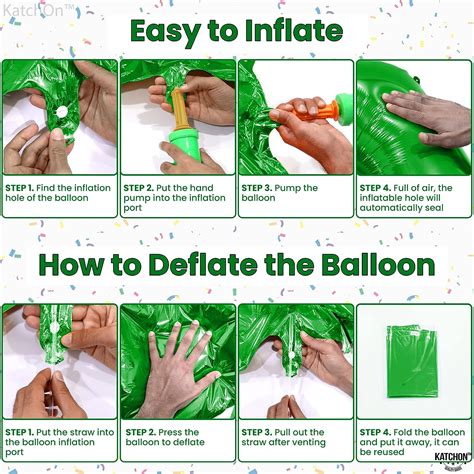 KatchOn™

Easy to Inflate

STEP 1. Find the inflation hole of the balloon

STEP 2. Put the hand pump into the inflation port

STEP 3. Pump the balloon

STEP 4. Full of air, the inflatable hole will automatically seal

How to Deflate the Balloon

STEP 1. Put the straw into the balloon inflation port

STEP 2. Press the balloon to deflate

STEP 3. Pull out the straw after venting

STEP 4. Fold the balloon and put it away, it can be reused

KATCHON