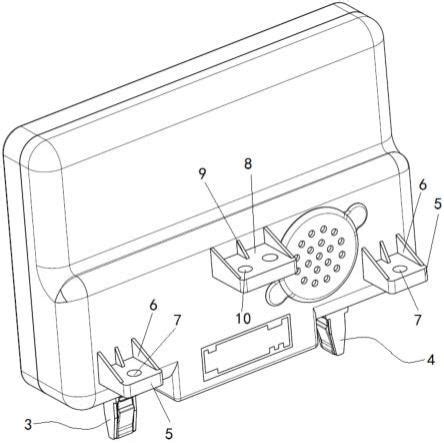 9
8
6
5
10
7
6
7
4
3
5