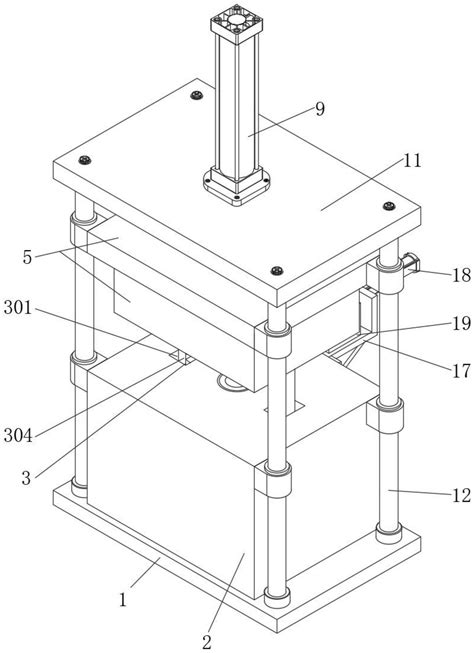 9
11
5
18
301
19
17
304
3
12
1
2