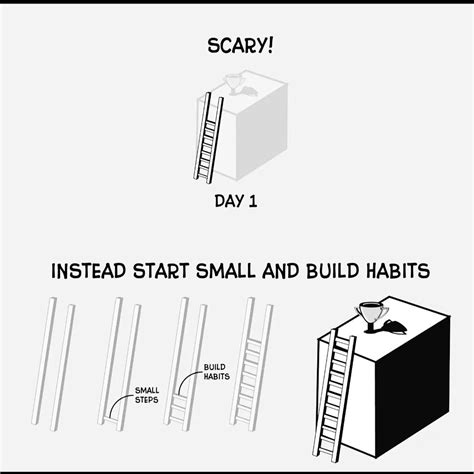 SCARY!

DAY 1

INSTEAD START SMALL AND BUILD HABITS

SMALL STEPS

BUILD HABITS